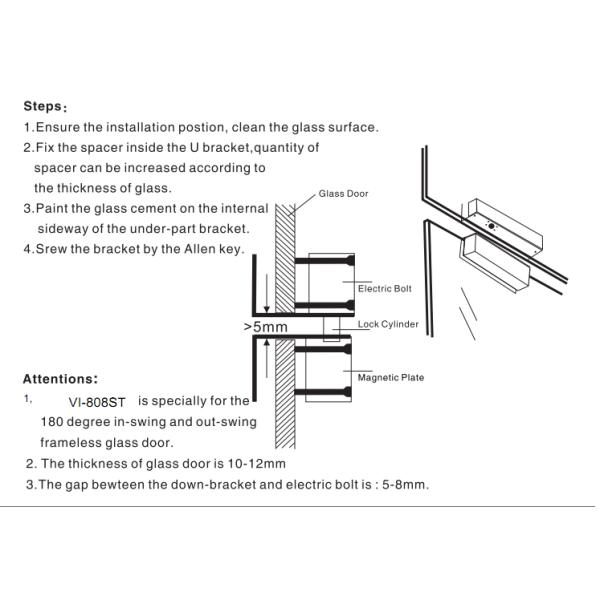 Steps:
1.Ensure the installation postion, clean the glass surface.
2.Fix the spacer inside the U bracket,quantity of spacer can be increased according to the thickness of glass.
3.Paint the glass cement on the internal sideway of the under-part bracket.
4.Srew the bracket by the Allen key.

Glass Door
Electric Bolt
>5mm
Lock Cylinder
Magnetic Plate

Attentions:
1, VI-808ST is specially for the 180 degree in-swing and out-swing frameless glass door.
2. The thickness of glass door is 10-12mm
3.The gap bewteen the down-bracket and electric bolt is : 5-8mm.