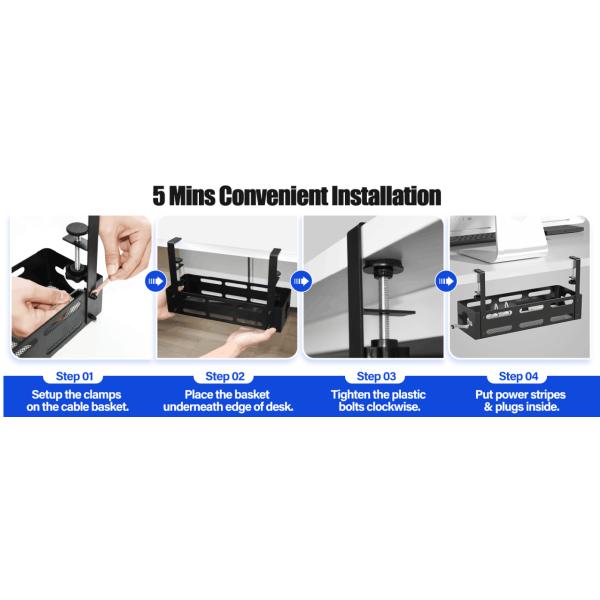 5 Mins Convenient Installation

Step 01
Setup the clamps on the cable basket.

Step 02
Place the basket underneath edge of desk.

Step 03
Tighten the plastic bolts clockwise.

Step 04
Put power stripes & plugs inside.