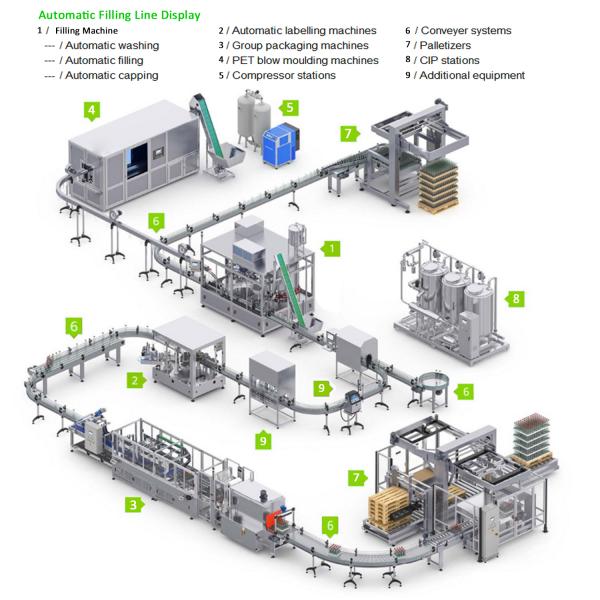 Automatic Filling Line Display

1 / Filling Machine
--- / Automatic washing
--- / Automatic filling
--- / Automatic capping

2 / Automatic labelling machines
3 / Group packaging machines
4 / PET blow moulding machines
5 / Compressor stations

6 / Conveyer systems
7 / Palletizers
8 / CIP stations
9 / Additional equipment

4

5

7

6

1

8

6

2

9

6

9

7

3

6