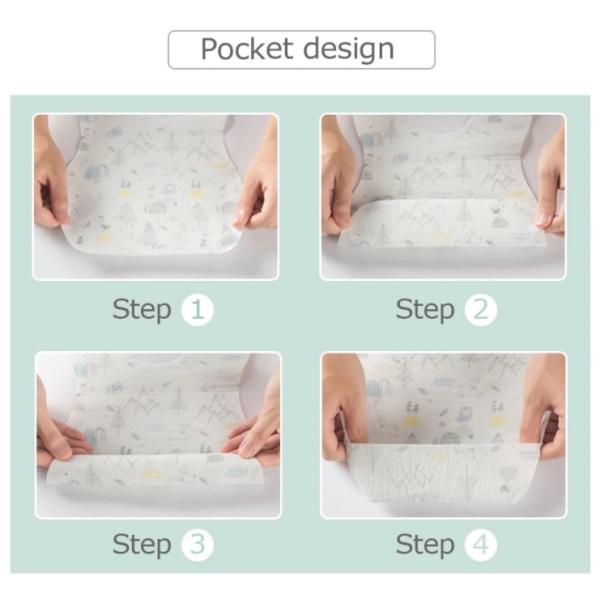 Pocket design

Step 1

Step 2

Step 3

Step 4