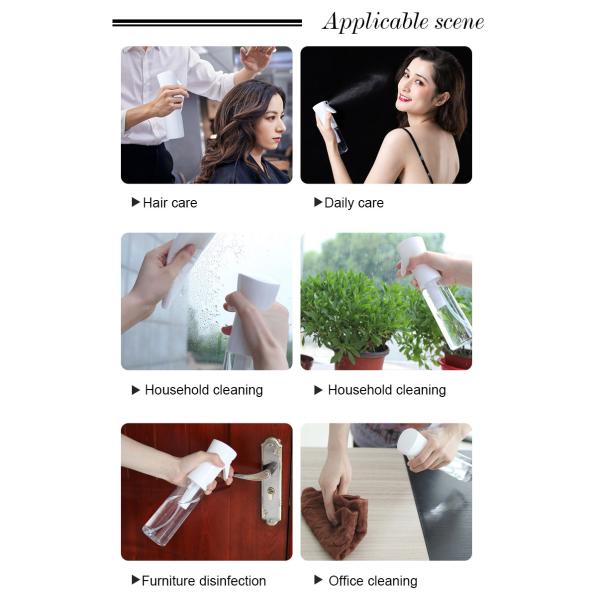 Applicable scene

▶Hair care

▶Daily care

▶ Household cleaning

▶ Household cleaning

▶Furniture disinfection

▶ Office cleaning