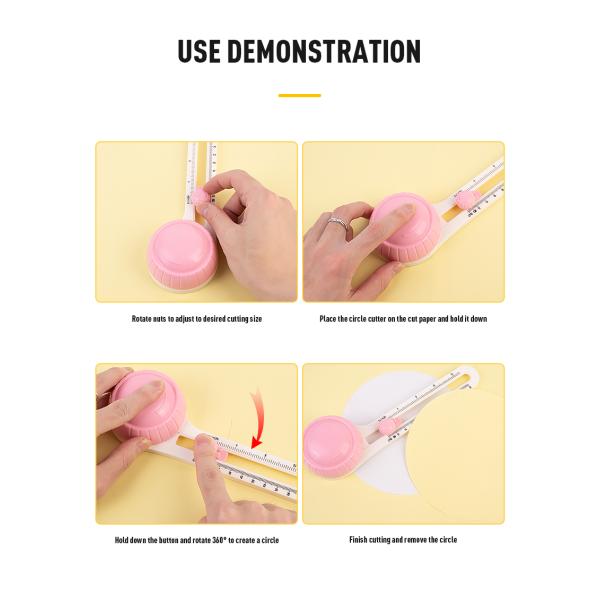 USE DEMONSTRATION

Rotate nuts to adjust to desired cutting size

Place the circle cutter on the cut paper and hold it down

Hold down the button and rotate 360° to create a circle

Finish cutting and remove the circle