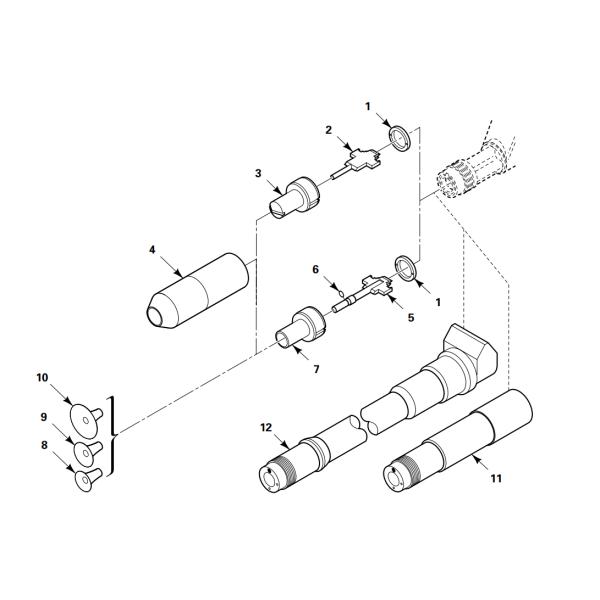 1
2
3
4
6
1
5
7
10
9
8
12
11