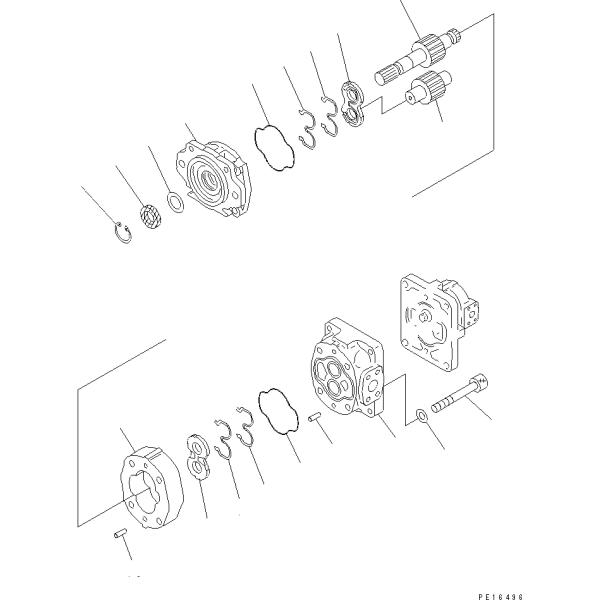 PE16496