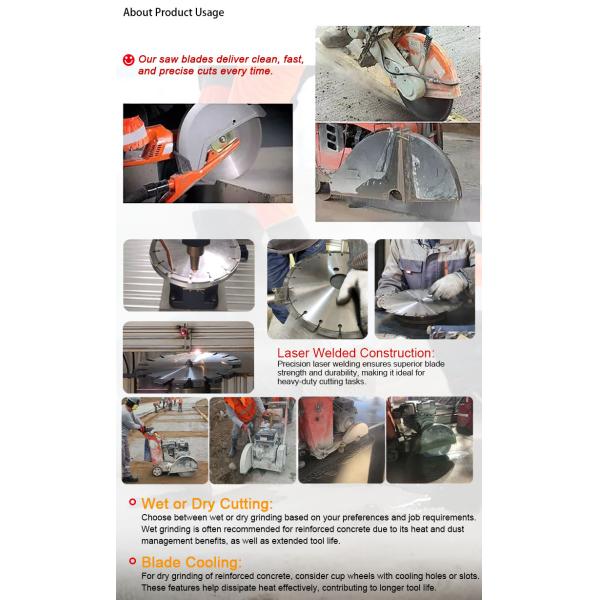 About Product Usage

Our saw blades deliver clean, fast, and precise cuts every time.

Laser Welded Construction:
Precision laser welding ensures superior blade strength and durability, making it ideal for heavy-duty cutting tasks.

Wet or Dry Cutting:
Choose between wet or dry grinding based on your preferences and job requirements. Wet grinding is often recommended for reinforced concrete due to its heat and dust management benefits, as well as extended tool life.

Blade Cooling:
For dry grinding of reinforced concrete, consider cup wheels with cooling holes or slots. These features help dissipate heat effectively, contributing to longer tool life.