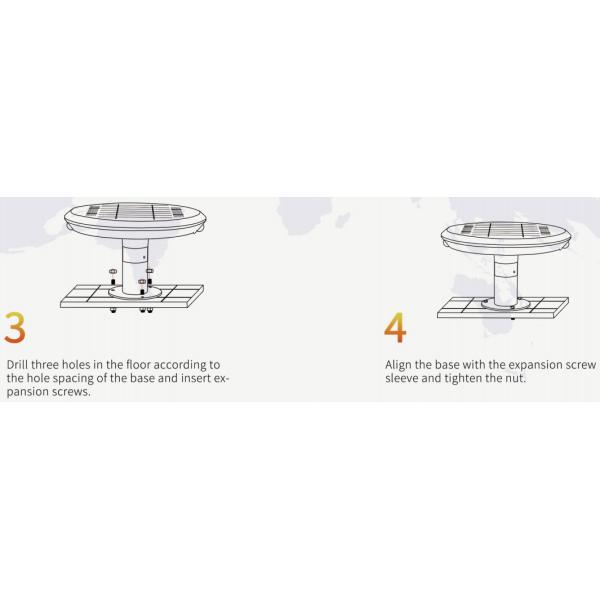 3

Drill three holes in the floor according to the hole spacing of the base and insert expansion screws.

4

Align the base with the expansion screw sleeve and tighten the nut.