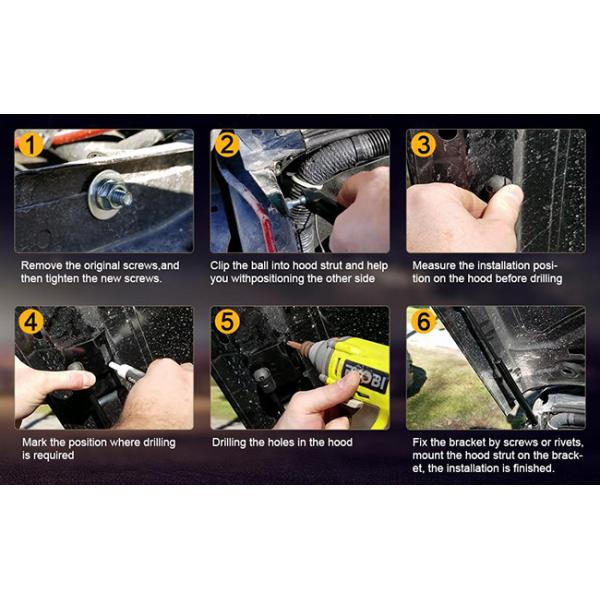 1

Remove the original screws,and then tighten the new screws.

2

Clip the ball into hood strut and help you withpositioning the other side

3

Measure the installation position on the hood before drilling

4

Mark the position where drilling is required

5

RYOBI

Drilling the holes in the hood

6

Fix the bracket by screws or rivets, mount the hood strut on the bracket, the installation is finished.