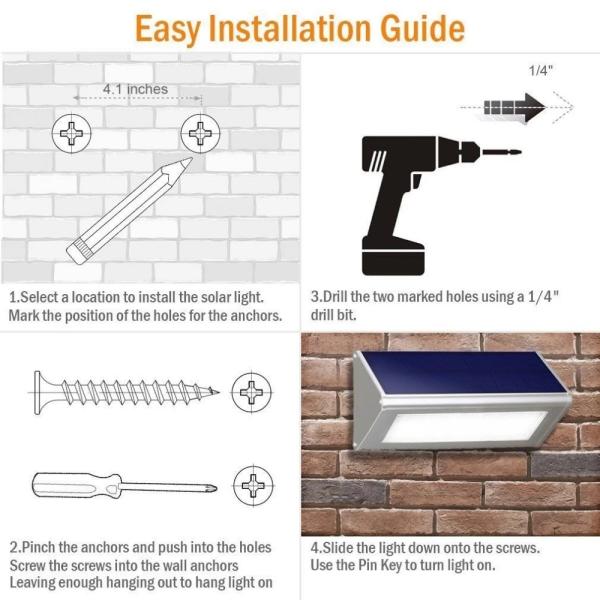 Easy Installation Guide

4.1 inches

1.Select a location to install the solar light. Mark the position of the holes for the anchors.

1/4"

3.Drill the two marked holes using a 1/4" drill bit.

2.Pinch the anchors and push into the holes
Screw the screws into the wall anchors
Leaving enough hanging out to hang light on

4.Slide the light down onto the screws.
Use the Pin Key to turn light on.