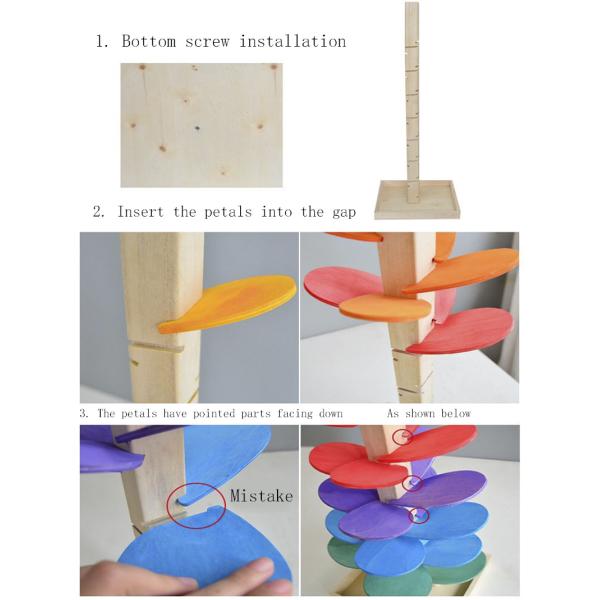 1. Bottom screw installation

2. Insert the petals into the gap

3. The petals have pointed parts facing down As shown below

Mistake