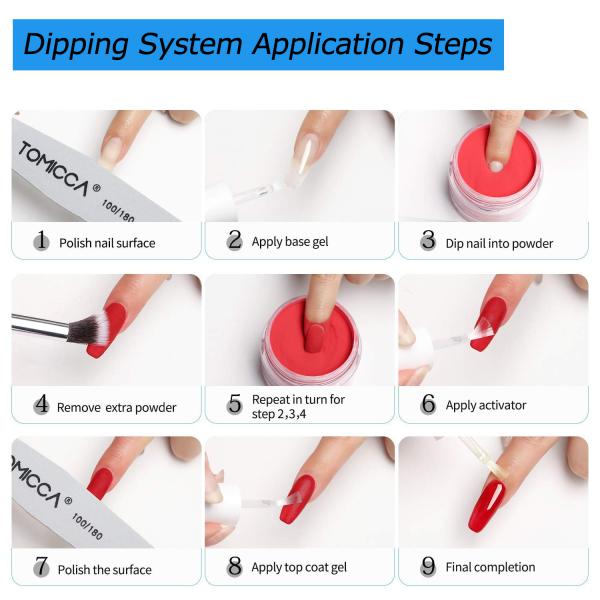 Dipping System Application Steps

TOMICCA ®
100/180

1 Polish nail surface

2 Apply base gel

3 Dip nail into powder

4 Remove extra powder

5 Repeat in turn for step 2,3,4

6 Apply activator

TOMICCA ®
100/180

7 Polish the surface

8 Apply top coat gel

9 Final completion