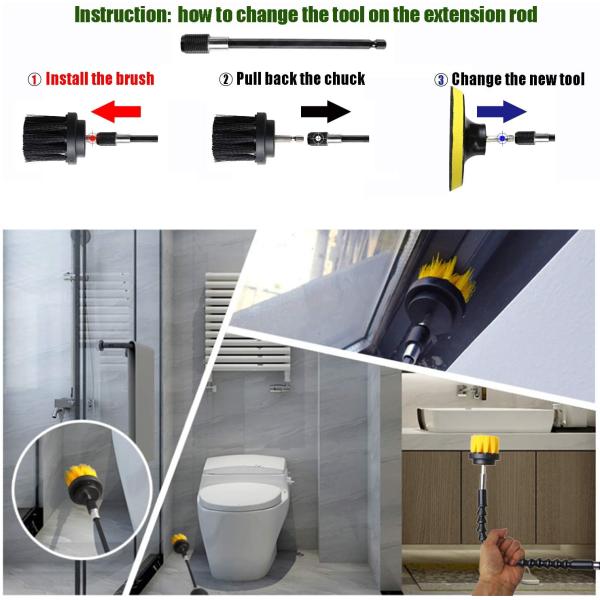 Instruction: how to change the tool on the extension rod

① Install the brush

② Pull back the chuck

③ Change the new tool