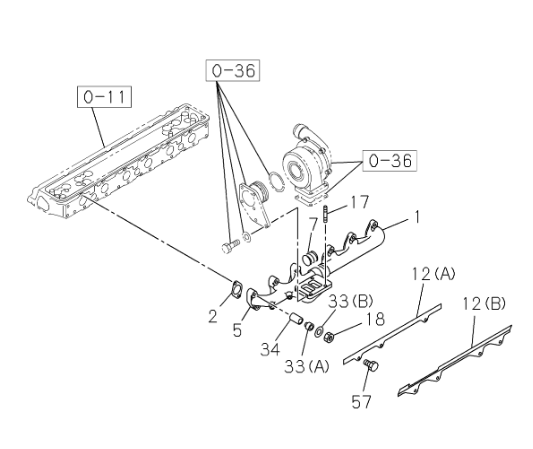 0-36

0-11

0-36

17

1

7

12(A)

12(B)

33(B)

18

2

5

34

33(A)

57