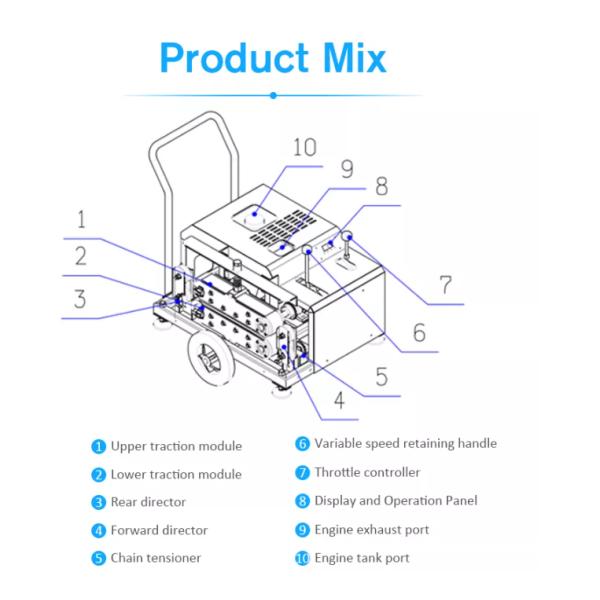 Product Mix

10
9
8
1
2
3
7
6
5
4

1 Upper traction module
2 Lower traction module
3 Rear director
4 Forward director
5 Chain tensioner

6 Variable speed retaining handle
7 Throttle controller
8 Display and Operation Panel
9 Engine exhaust port
10 Engine tank port