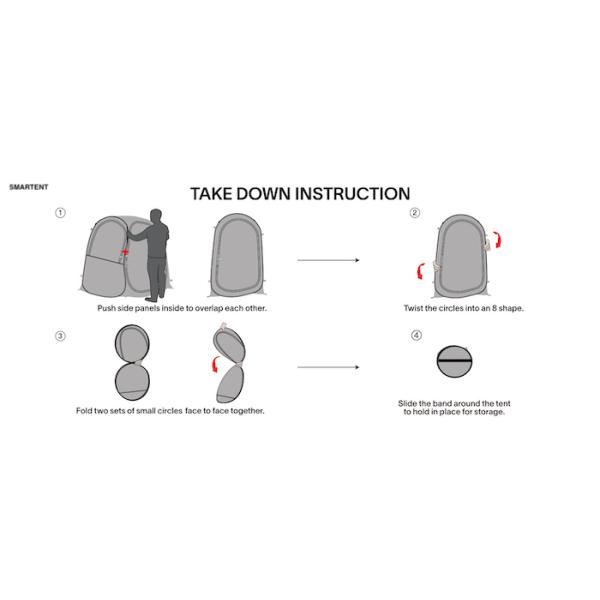 SMARTENT

TAKE DOWN INSTRUCTION

①

Push side panels inside to overlap each other.

②

Twist the circles into an 8 shape.

③

Fold two sets of small circles face to face together.

④

Slide the band around the tent to hold in place for storage.