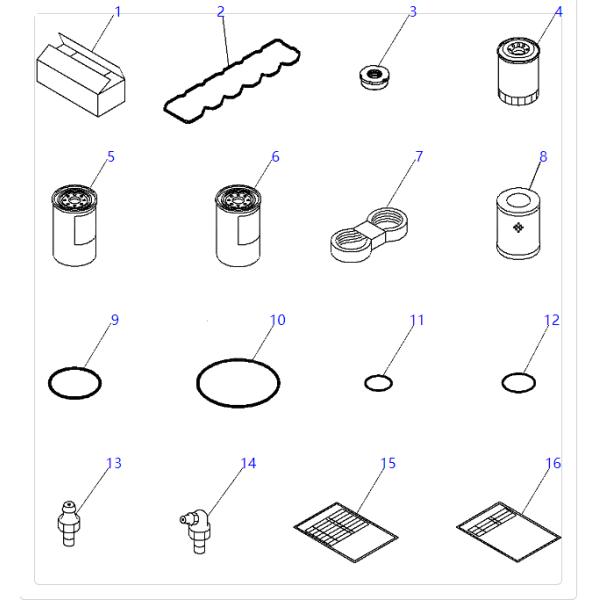 1
2
3
4
5
6
7
8
9
10
11
12
13
14
15
16