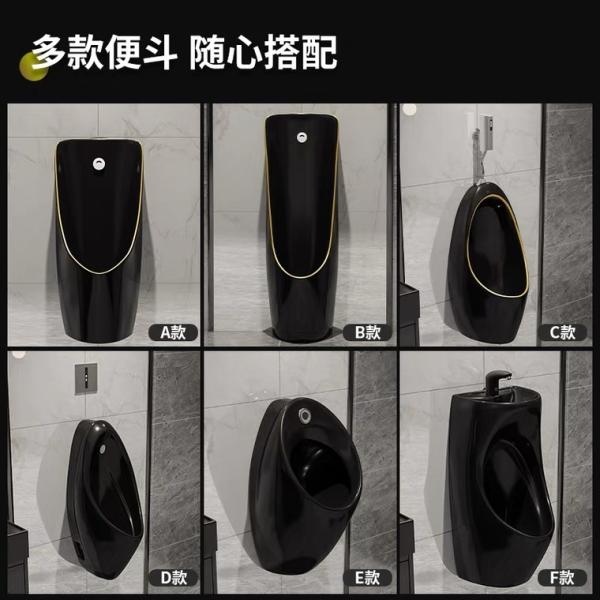 多款便斗 随心搭配

A款

B款

C款

D款

E款

F款