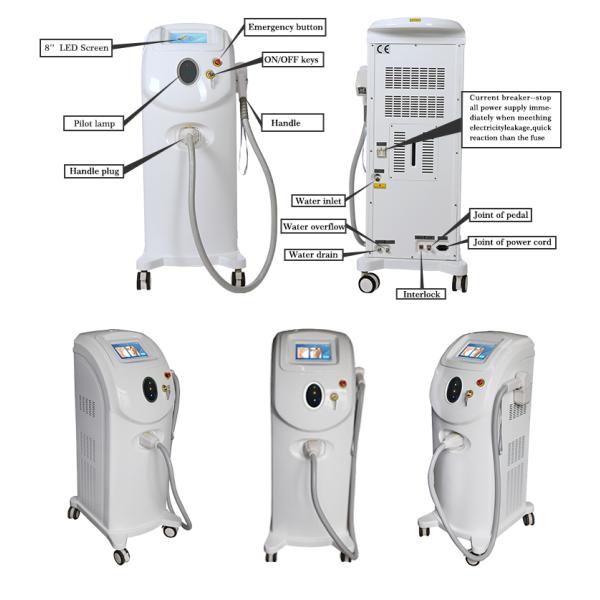 8'' LED Screen

Emergency button

ON/OFF keys

Pilot lamp

Handle

Handle plug

CE

Current breaker--stop all power supply immediately when meething electricityleakage,quick reaction than the fuse

Water inlet

Water overflow

Water drain

Joint of pedal

Joint of power cord

Interlock