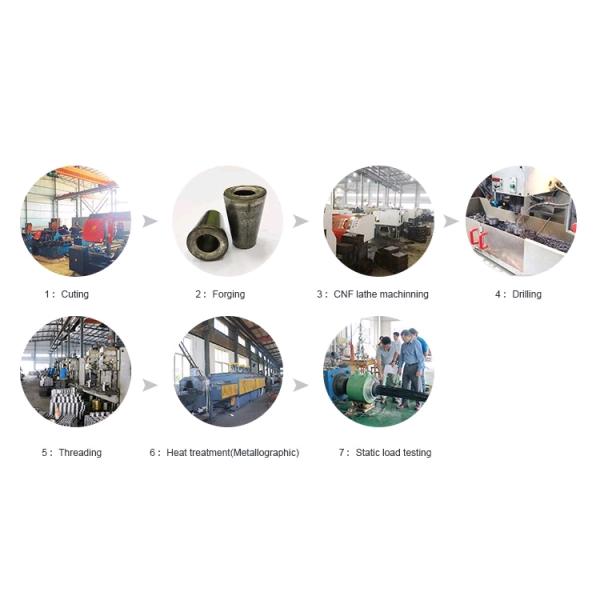 1： Cuting

2： Forging

3： CNF lathe machinning

4： Drilling

5： Threading

6： Heat treatment(Metallographic)

7： Static load testing