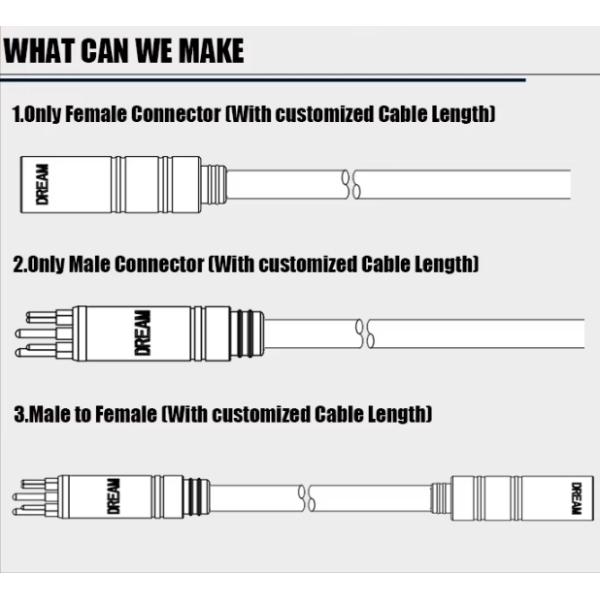 WHAT CAN WE MAKE

1.Only Female Connector (With customized Cable Length)

DREAM

2.Only Male Connector (With customized Cable Length)

DREAM

3.Male to Female (With customized Cable Length)

DREAM

DREAM