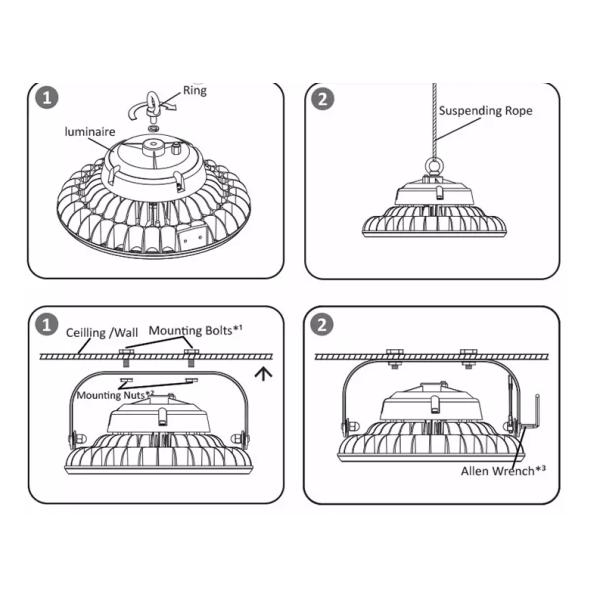 1
Ring
luminaire

2
Suspending Rope

1
Ceilling /Wall
Mounting Bolts*1
Mounting Nuts*2

2
Allen Wrench*3