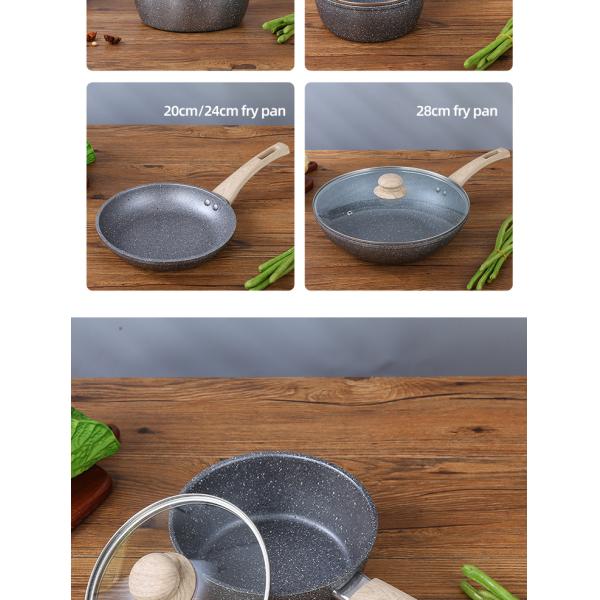 20cm/24cm fry pan

28cm fry pan