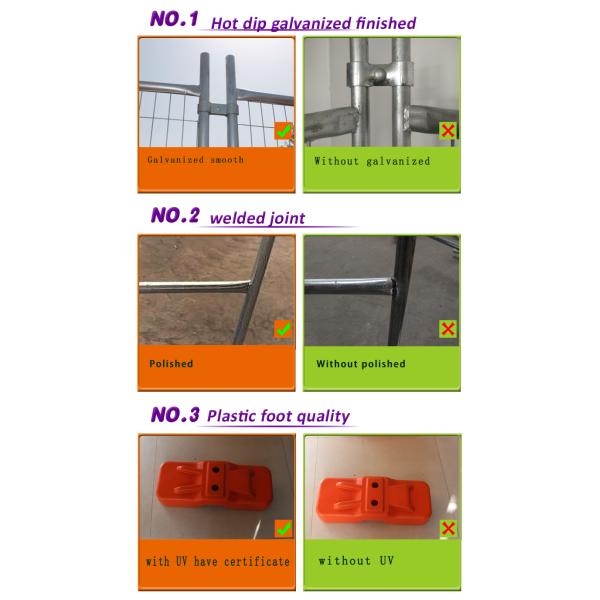 NO.1 Hot dip galvanized finished

Galvanized smooth

Without galvanized

NO.2 welded joint

Polished

Without polished

NO.3 Plastic foot quality

with UV have certificate

without UV