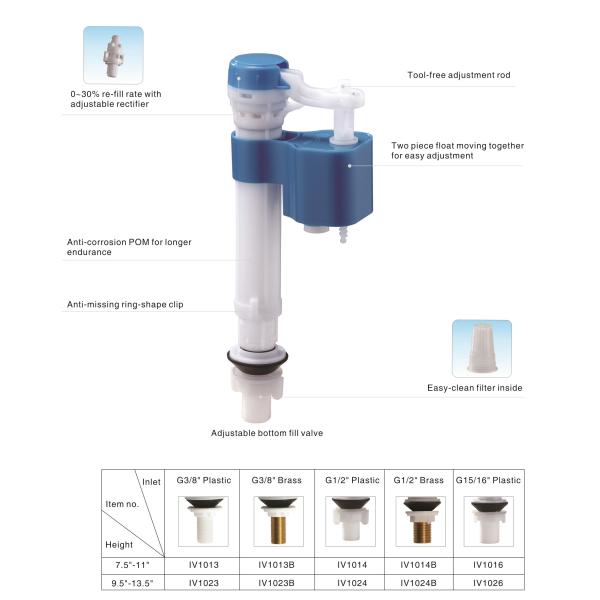 0~30% re-fill rate with adjustable rectifier

Tool-free adjustment rod

Two piece float moving together for easy adjustment

Anti-corrosion POM for longer endurance

Anti-missing ring-shape clip

Easy-clean filter inside

Adjustable bottom fill valve

| Inlet / Item no. / Height | G3/8" Plastic | G3/8" Brass | G1/2" Plastic | G1/2" Brass | G15/16" Plastic |
|---|---|---|---|---|---|
| 7.5"-11" | IV1013 | IV1013B | IV1014 | IV1014B | IV1016 |
| 9.5"-13.5" | IV1023 | IV1023B | IV1024 | IV1024B | IV1026 |