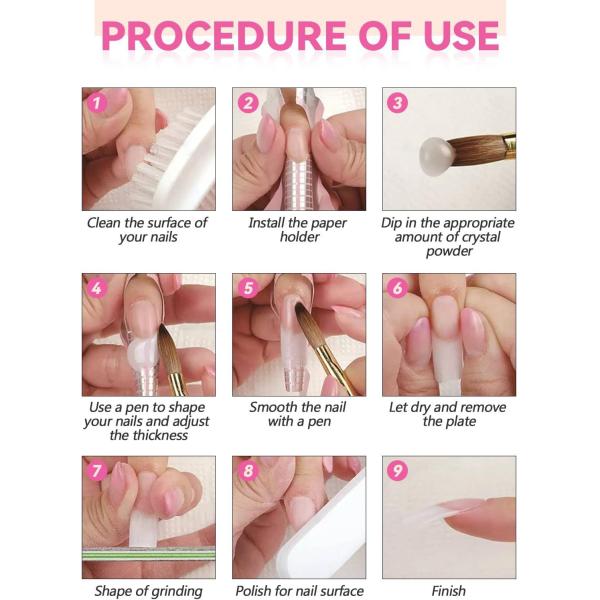 PROCEDURE OF USE

1
Clean the surface of your nails

2
Install the paper holder

3
Dip in the appropriate amount of crystal powder

4
Use a pen to shape your nails and adjust the thickness

5
Smooth the nail with a pen

6
Let dry and remove the plate

7
Shape of grinding

8
Polish for nail surface

9
Finish