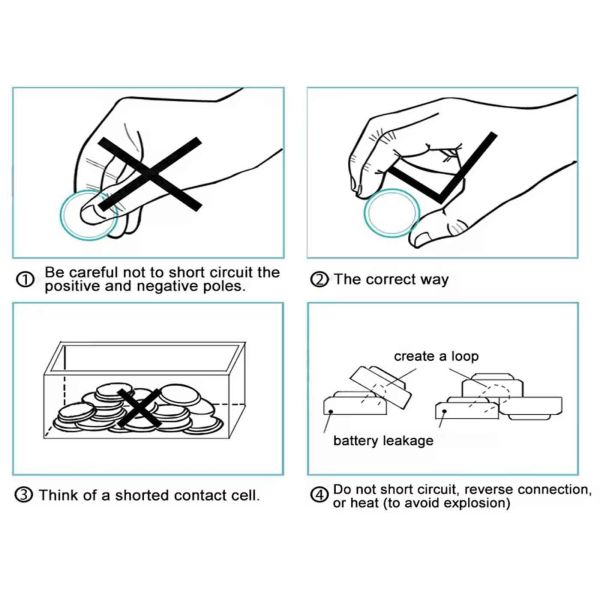 ① Be careful not to short circuit the positive and negative poles.

② The correct way

③ Think of a shorted contact cell.

create a loop

battery leakage

④ Do not short circuit, reverse connection, or heat (to avoid explosion)