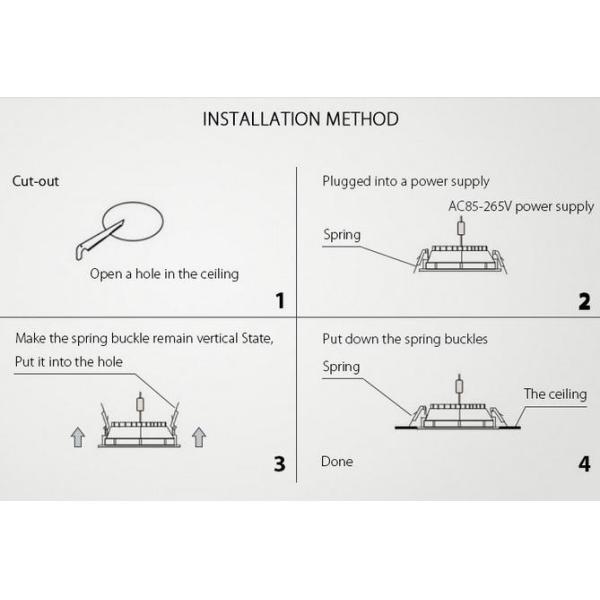 INSTALLATION METHOD

Cut-out

Open a hole in the ceiling

1

Plugged into a power supply

AC85-265V power supply

Spring

2

Make the spring buckle remain vertical State,

Put it into the hole

3

Put down the spring buckles

Spring

The ceiling

Done

4