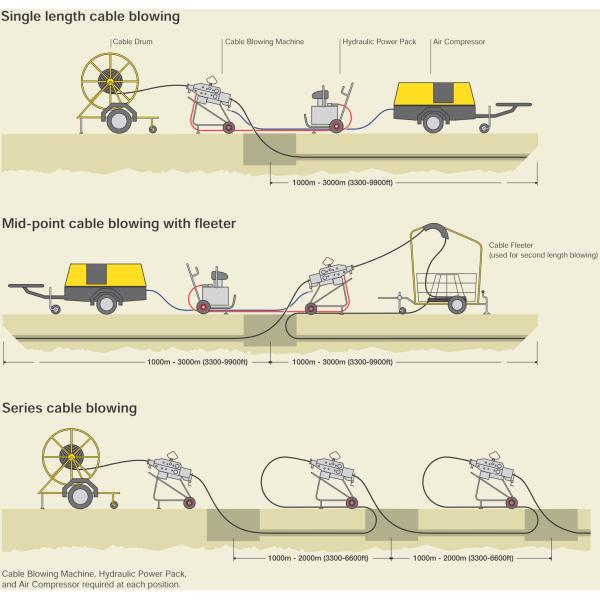 Single length cable blowing

Cable Drum

Cable Blowing Machine

Hydraulic Power Pack

Air Compressor

1000m - 3000m (3300-9900ft)

Mid-point cable blowing with fleeter

Cable Fleeter
(used for second length blowing)

1000m - 3000m (3300-9900ft)

1000m - 3000m (3300-9900ft)

Series cable blowing

1000m - 2000m (3300-6600ft)

1000m - 2000m (3300-6600ft)

Cable Blowing Machine, Hydraulic Power Pack, and Air Compressor required at each position.