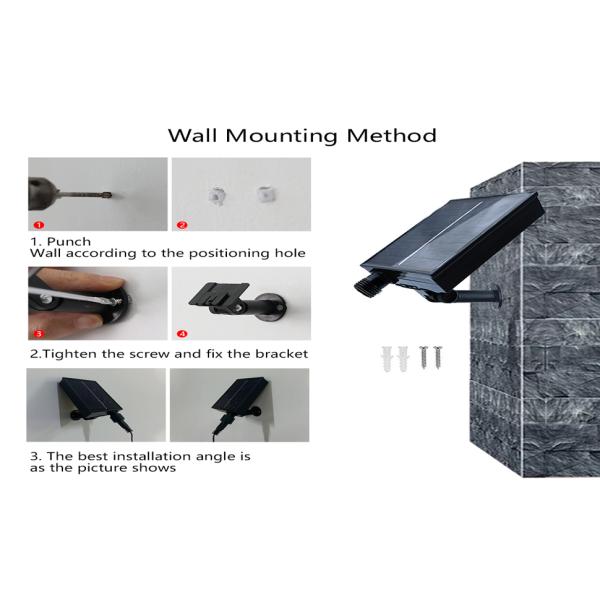 Wall Mounting Method

1

2

1. Punch
Wall according to the positioning hole

3

4

2.Tighten the screw and fix the bracket

3. The best installation angle is as the picture shows