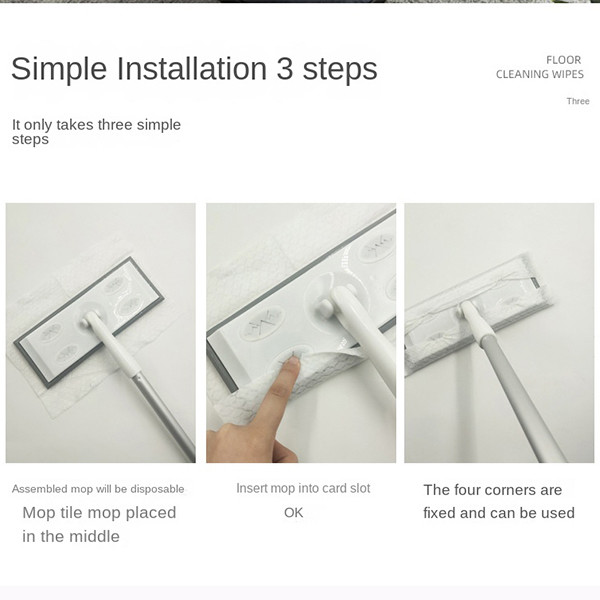 Simple Installation 3 steps

FLOOR
CLEANING WIPES

Three

It only takes three simple steps

Assembled mop will be disposable

Mop tile mop placed in the middle

Insert mop into card slot

OK

The four corners are fixed and can be used