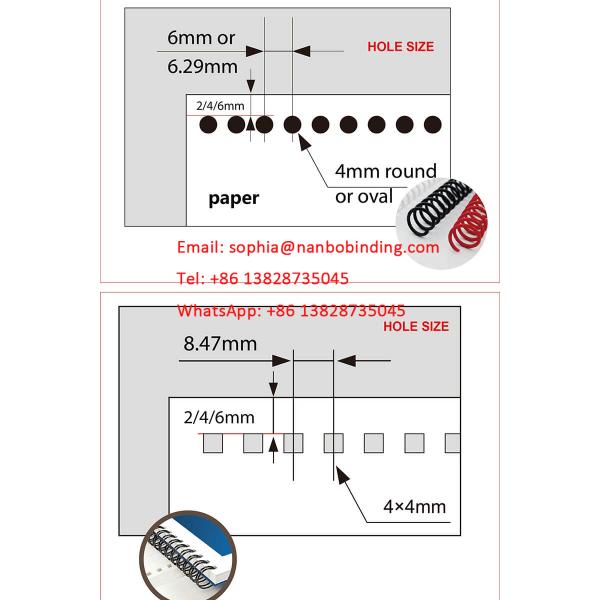 6mm or
6.29mm

HOLE SIZE

2/4/6mm

4mm round
or oval

paper

Email: sophia@nanbobinding.com

Tel: +86 13828735045

WhatsApp: +86 13828735045

HOLE SIZE

8.47mm

2/4/6mm

4×4mm