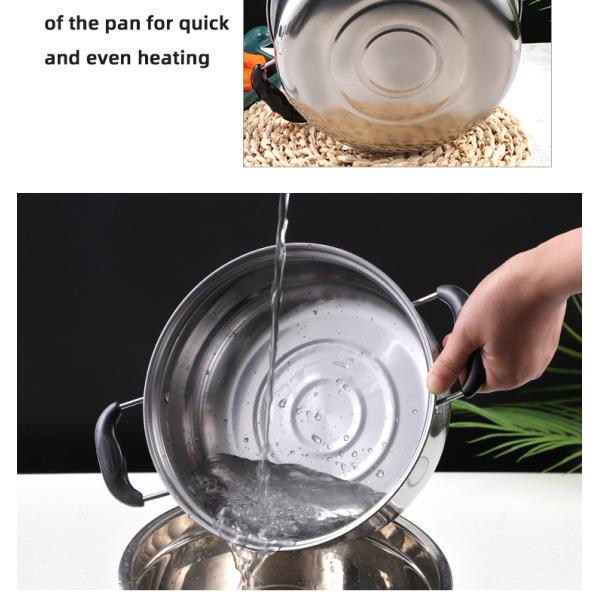 of the pan for quick and even heating