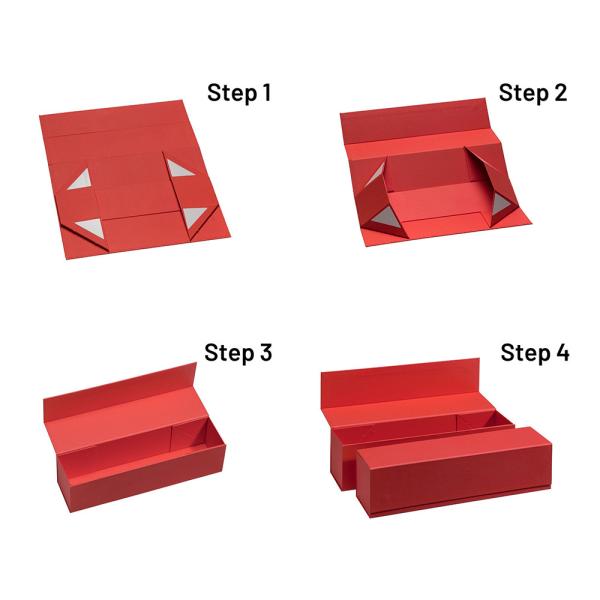 Step 1

Step 2

Step 3

Step 4