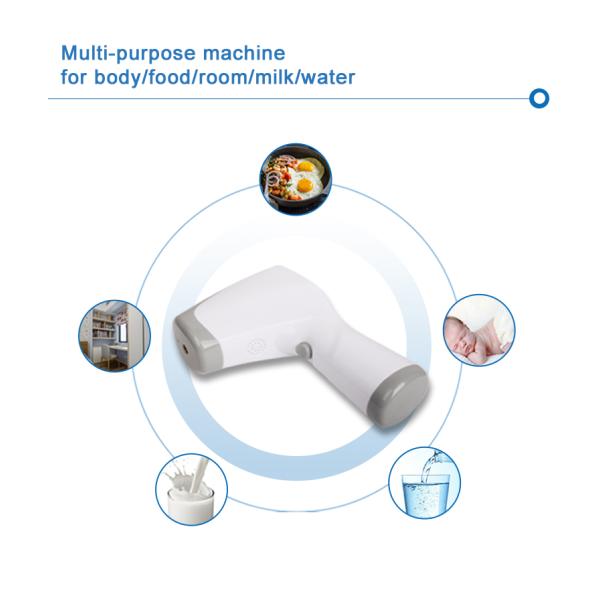 Multi-purpose machine
for body/food/room/milk/water