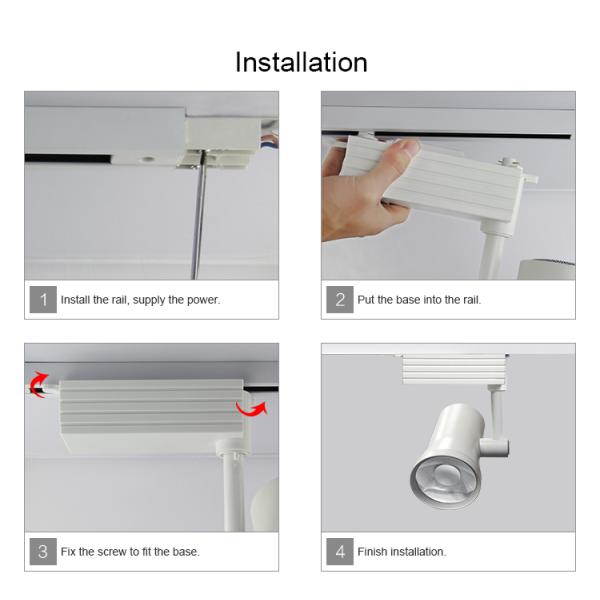 Installation

1 Install the rail, supply the power.

2 Put the base into the rail.

3 Fix the screw to fit the base.

4 Finish installation.