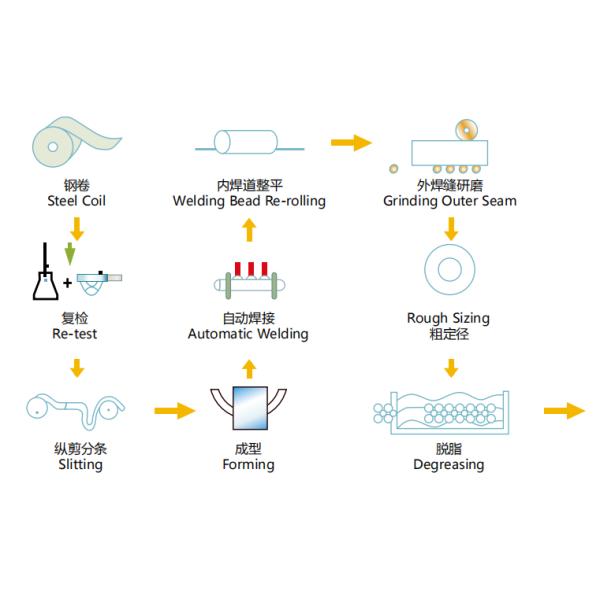 钢卷
Steel Coil

复检
Re-test

纵剪分条
Slitting

成型
Forming

自动焊接
Automatic Welding

内焊道整平
Welding Bead Re-rolling

外焊缝研磨
Grinding Outer Seam

Rough Sizing
粗定径

脱脂
Degreasing