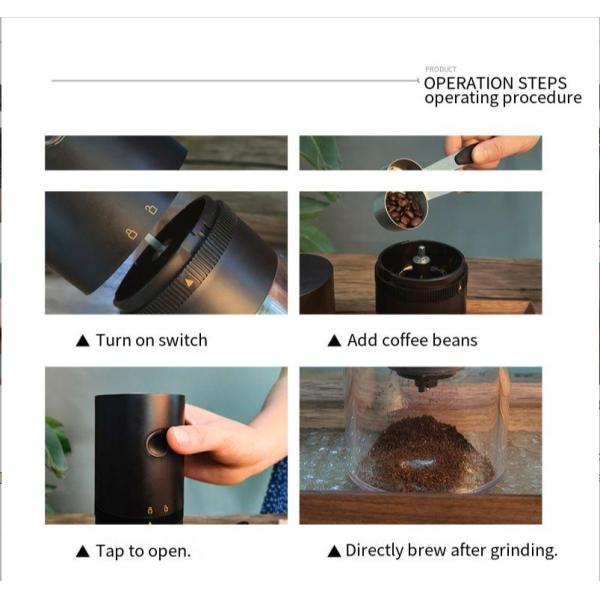 PRODUCT
OPERATION STEPS
operating procedure

▲ Turn on switch

▲ Add coffee beans

▲ Tap to open.

▲ Directly brew after grinding.