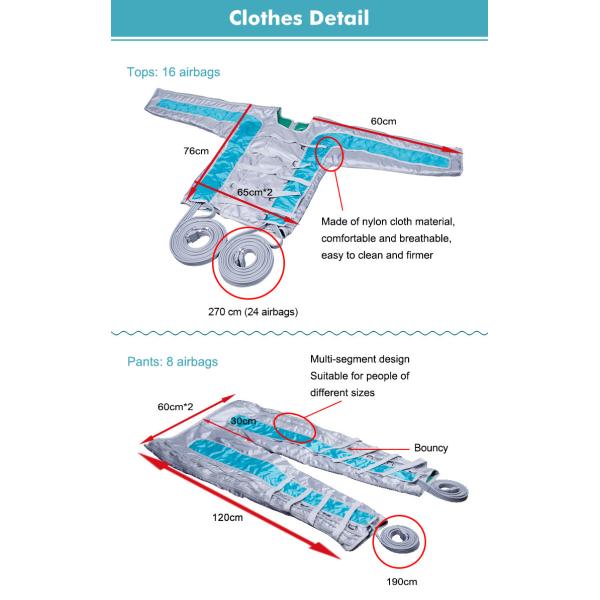 Clothes Detail

Tops: 16 airbags

60cm

76cm

65cm*2

Made of nylon cloth material, comfortable and breathable, easy to clean and firmer

270 cm (24 airbags)

Pants: 8 airbags

Multi-segment design
Suitable for people of different sizes

60cm*2

30cm

Bouncy

120cm

190cm