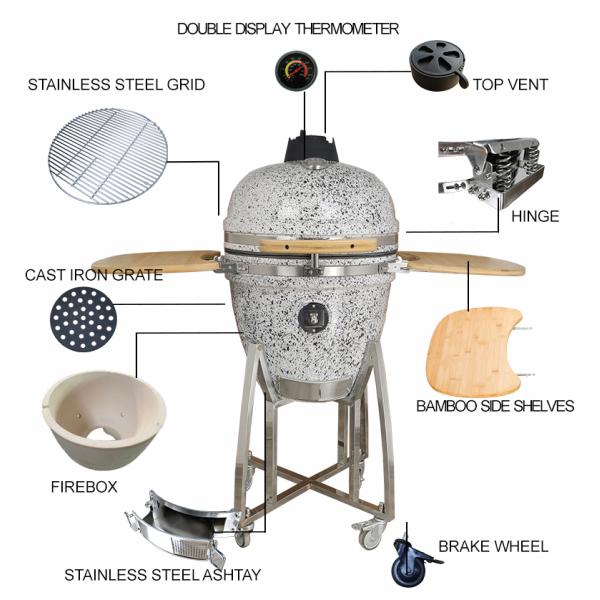 DOUBLE DISPLAY THERMOMETER

STAINLESS STEEL GRID

TOP VENT

HINGE

CAST IRON GRATE

BAMBOO SIDE SHELVES

FIREBOX

BRAKE WHEEL

STAINLESS STEEL ASHTAY