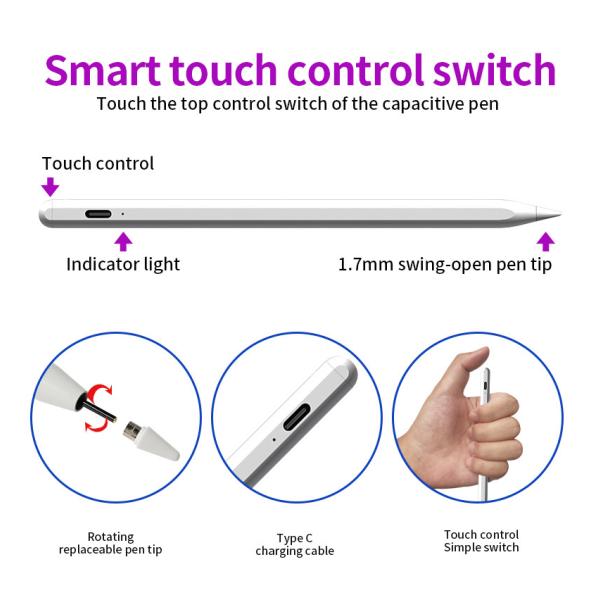 Smart touch control switch

Touch the top control switch of the capacitive pen

Touch control

Indicator light

1.7mm swing-open pen tip

Rotating replaceable pen tip

Type C charging cable

Touch control Simple switch