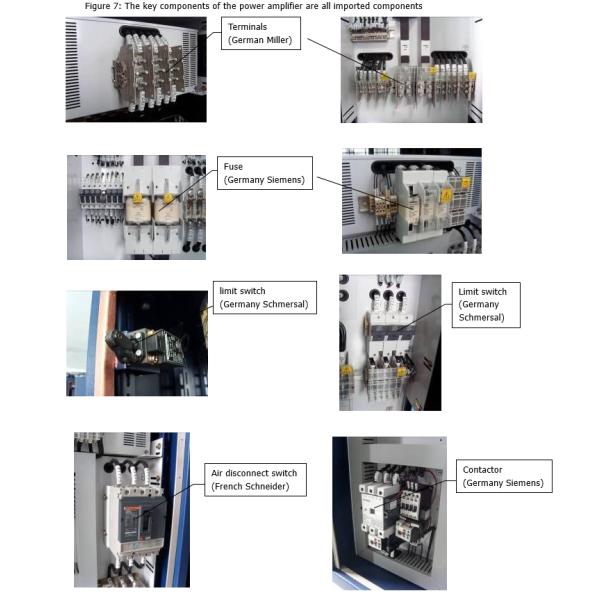 Figure 7: The key components of the power amplifier are all imported components

Terminals
(German Miller)

Fuse
(Germany Siemens)

limit switch
(Germany Schmersal)

Limit switch
(Germany
Schmersal)

Air disconnect switch
(French Schneider)

Contactor
(Germany Siemens)