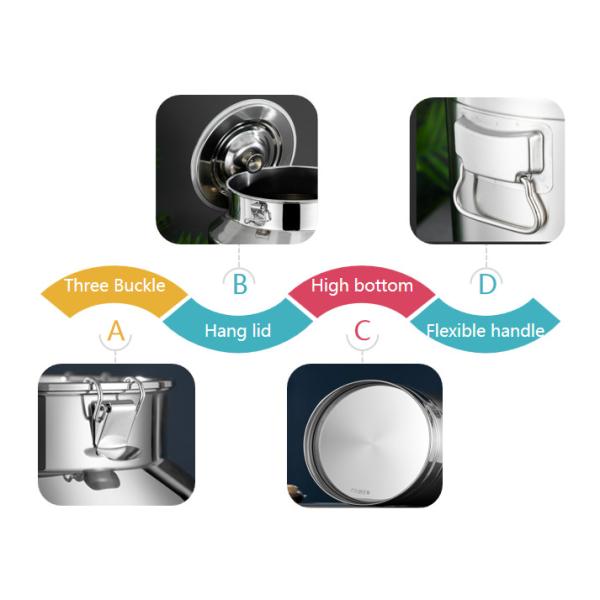 Three Buckle

A

B

Hang lid

High bottom

C

D

Flexible handle