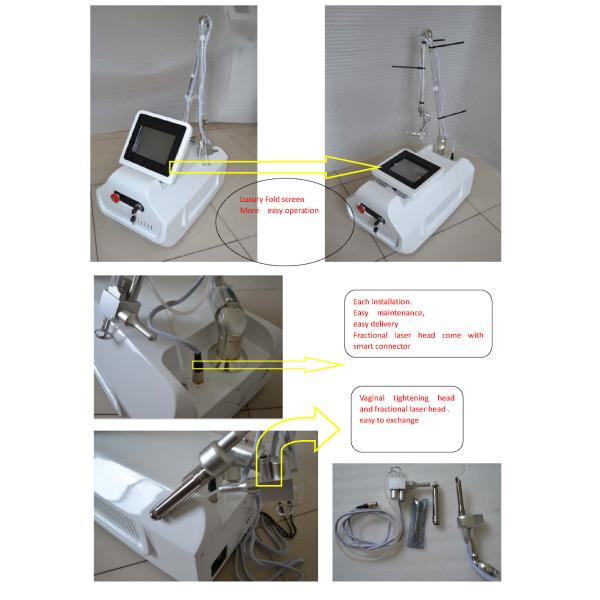 Luxury Fold screen
More easy operation

Each installation.
Easy maintenance,
easy delivery
Fractional laser head come with smart connector

Vaginal tightening head and fractional laser head .
easy to exchange