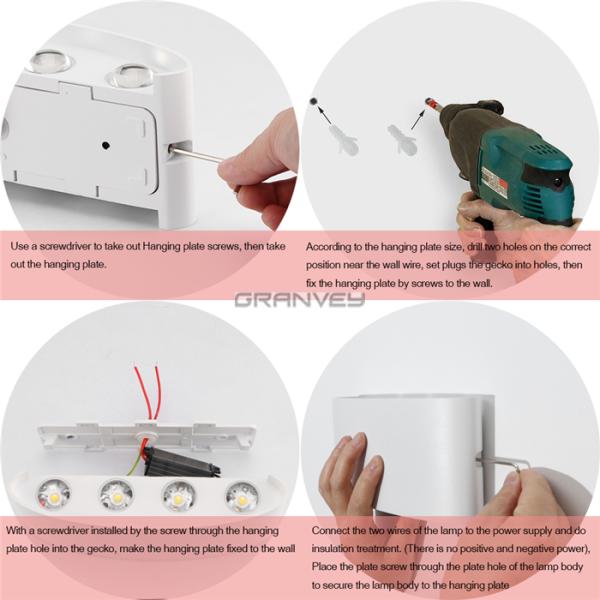 Use a screwdriver to take out Hanging plate screws, then take out the hanging plate.

According to the hanging plate size, drill two holes on the correct position near the wall wire, set plugs the gecko into holes, then fix the hanging plate by screws to the wall.

GRANVEY

With a screwdriver installed by the screw through the hanging plate hole into the gecko, make the hanging plate fixed to the wall

Connect the two wires of the lamp to the power supply and do insulation treatment. (There is no positive and negative power), Place the plate screw through the plate hole of the lamp body to secure the lamp body to the hanging plate