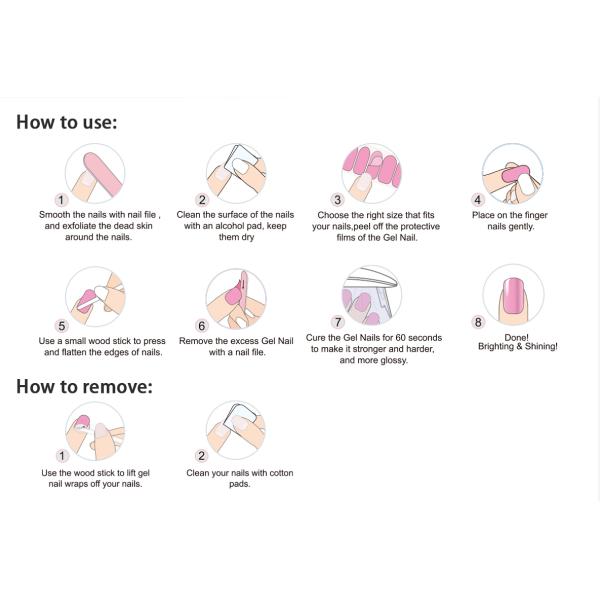 How to use:

1
Smooth the nails with nail file , and exfoliate the dead skin around the nails.

2
Clean the surface of the nails with an alcohol pad, keep them dry

3
Choose the right size that fits your nails,peel off the protective films of the Gel Nail.

4
Place on the finger nails gently.

5
Use a small wood stick to press and flatten the edges of nails.

6
Remove the excess Gel Nail with a nail file.

7
Cure the Gel Nails for 60 seconds to make it stronger and harder, and more glossy.

8
Done!
Brighting & Shining!

How to remove:

1
Use the wood stick to lift gel nail wraps off your nails.

2
Clean your nails with cotton pads.