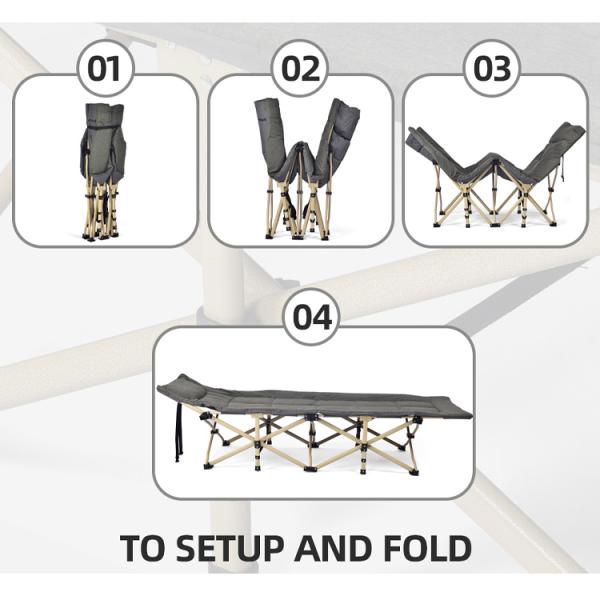 01

02

03

04

TO SETUP AND FOLD