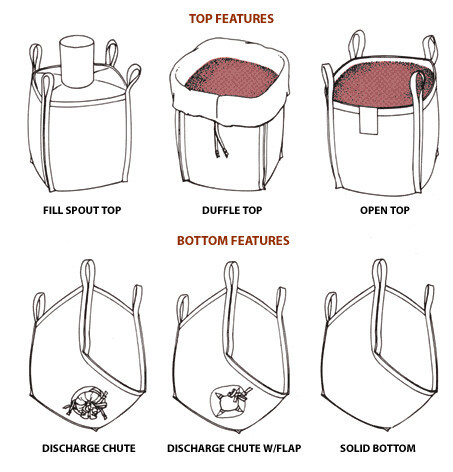 TOP FEATURES

FILL SPOUT TOP

DUFFLE TOP

OPEN TOP

BOTTOM FEATURES

DISCHARGE CHUTE

DISCHARGE CHUTE W/FLAP

SOLID BOTTOM